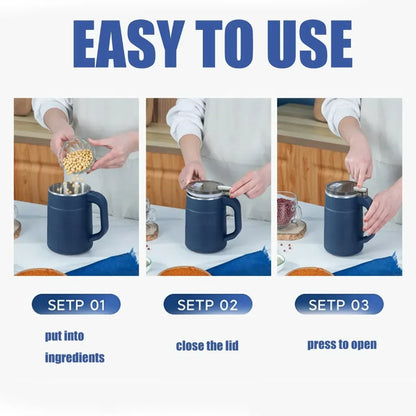 EASY TO USE

SETP 01

put into ingredients

SETP 02

close the lid

SETP 03

press to open