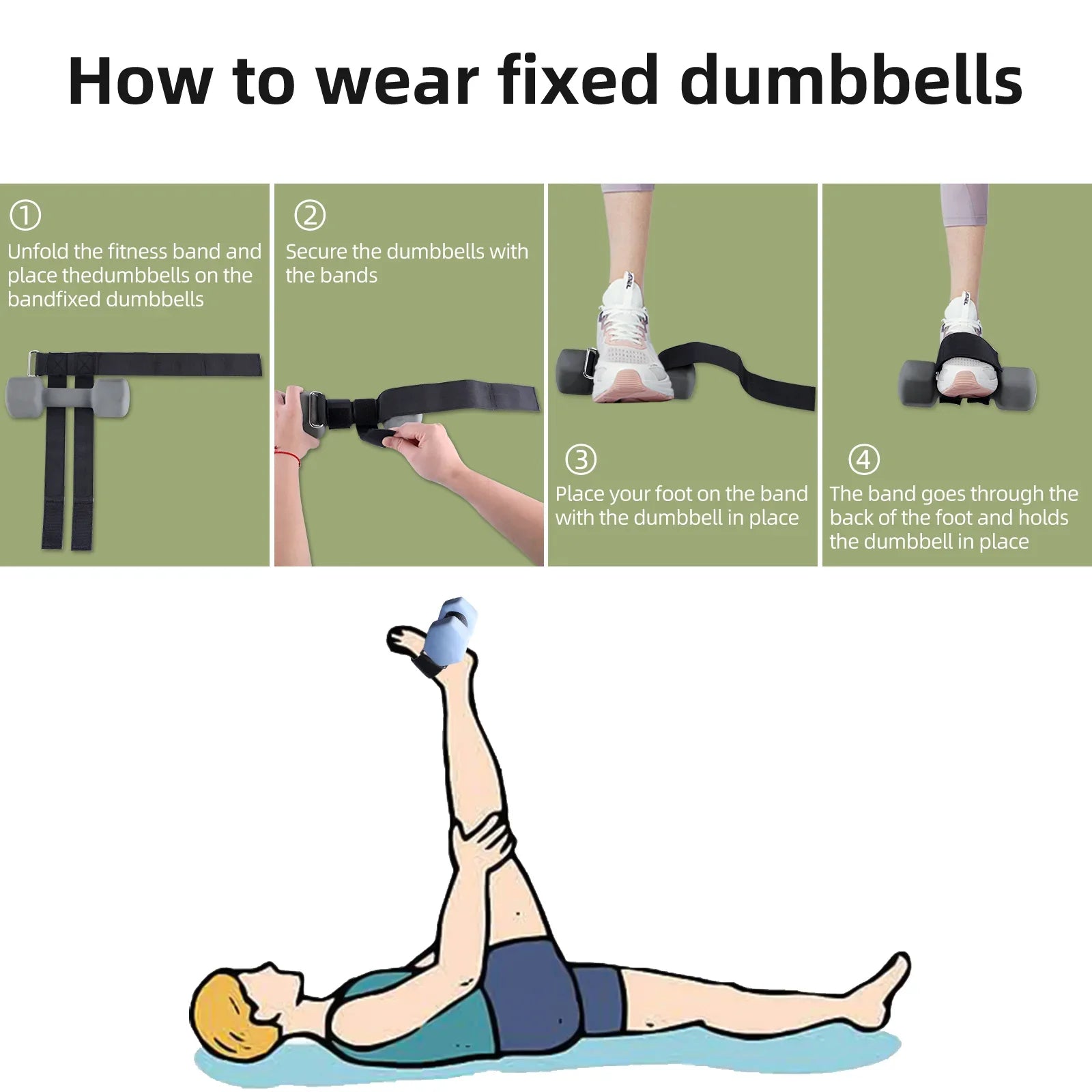 How to wear fixed dumbbells

①
Unfold the fitness band and place thedumbbells on the bandfixed dumbbells

②
Secure the dumbbells with the bands

③
Place your foot on the band with the dumbbell in place

④
The band goes through the back of the foot and holds the dumbbell in place