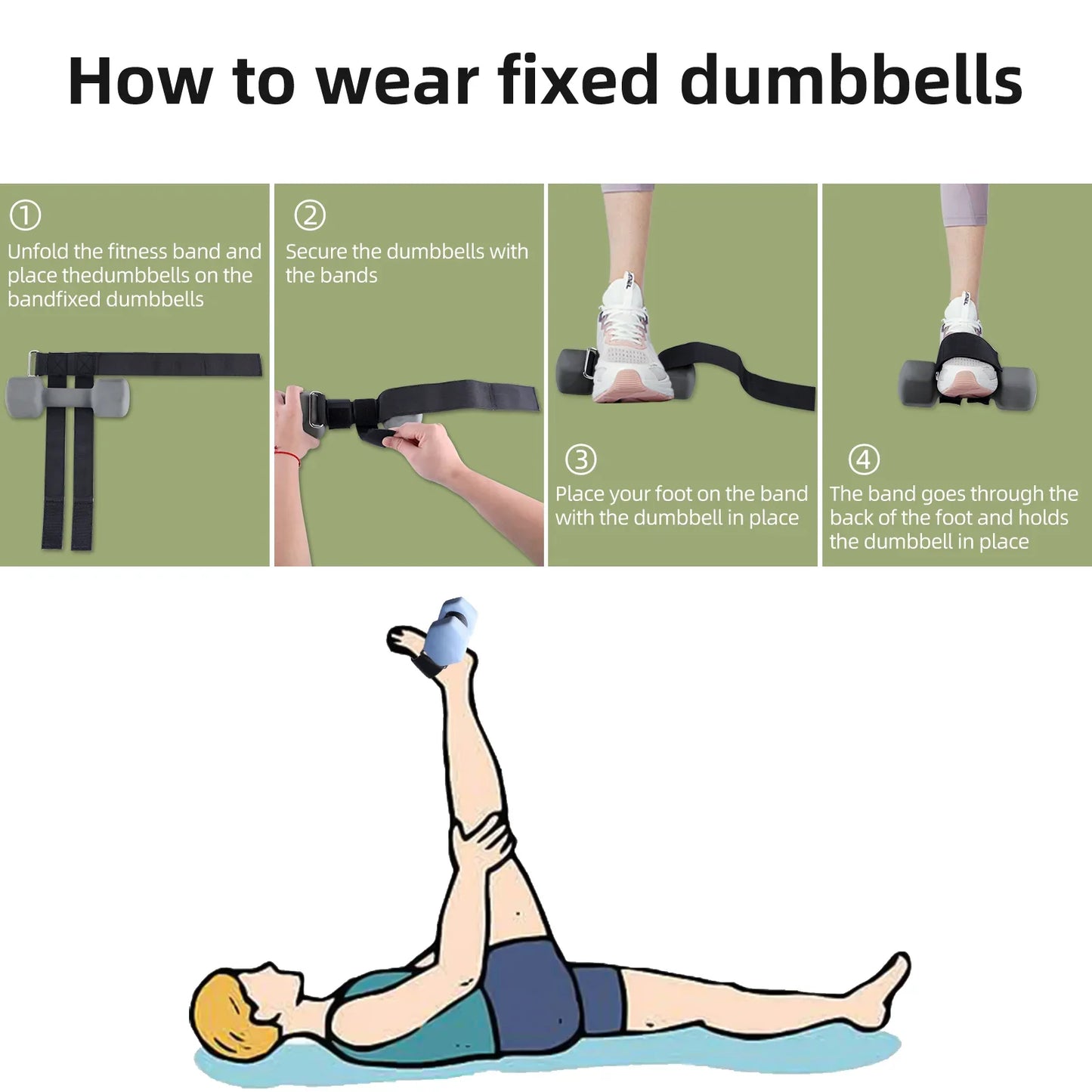 How to wear fixed dumbbells

①
Unfold the fitness band and place thedumbbells on the bandfixed dumbbells

②
Secure the dumbbells with the bands

③
Place your foot on the band with the dumbbell in place

④
The band goes through the back of the foot and holds the dumbbell in place