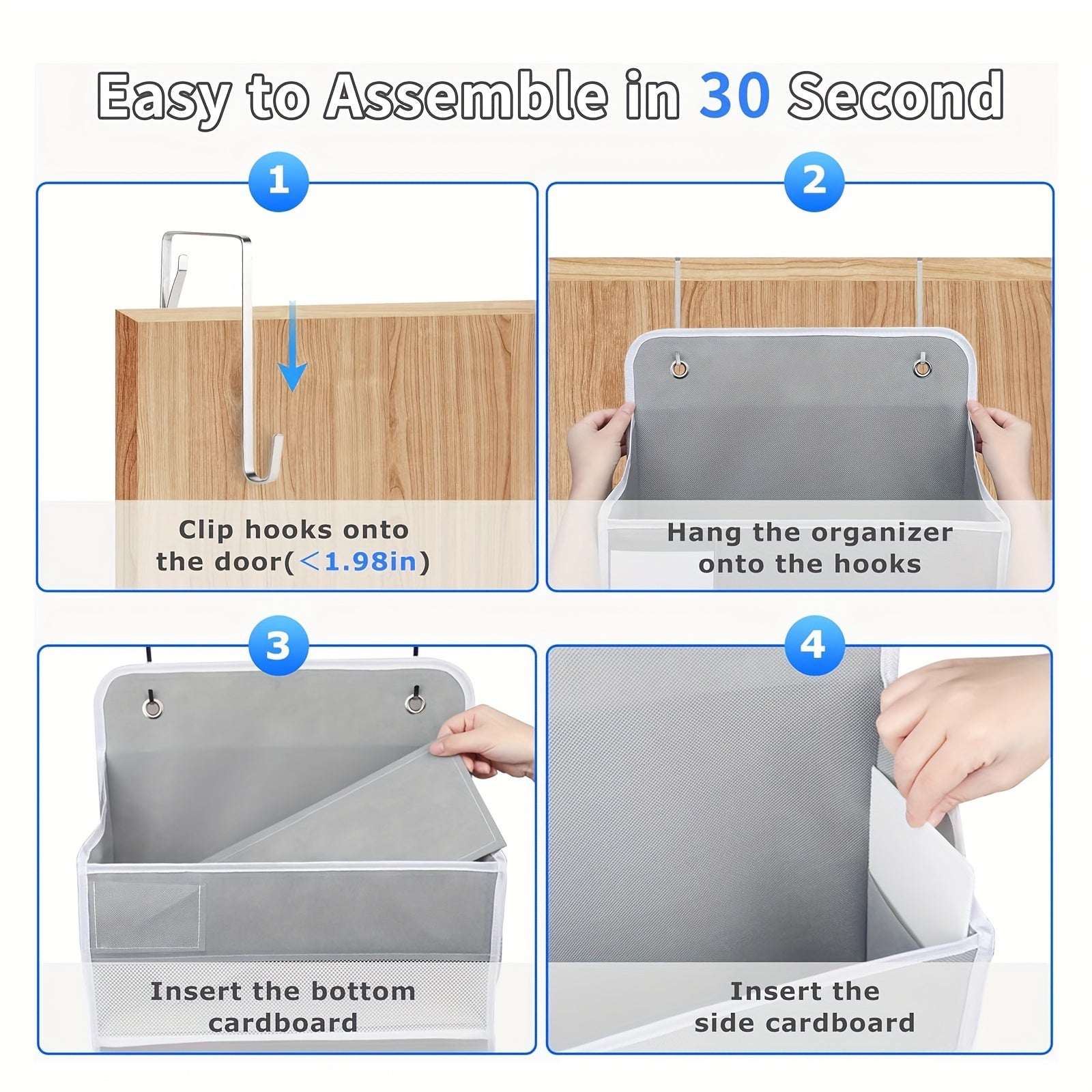 Easy to Assemble in 30 Second

1

Clip hooks onto the door(＜1.98in)

2

Hang the organizer onto the hooks

3

Insert the bottom cardboard

4

Insert the side cardboard