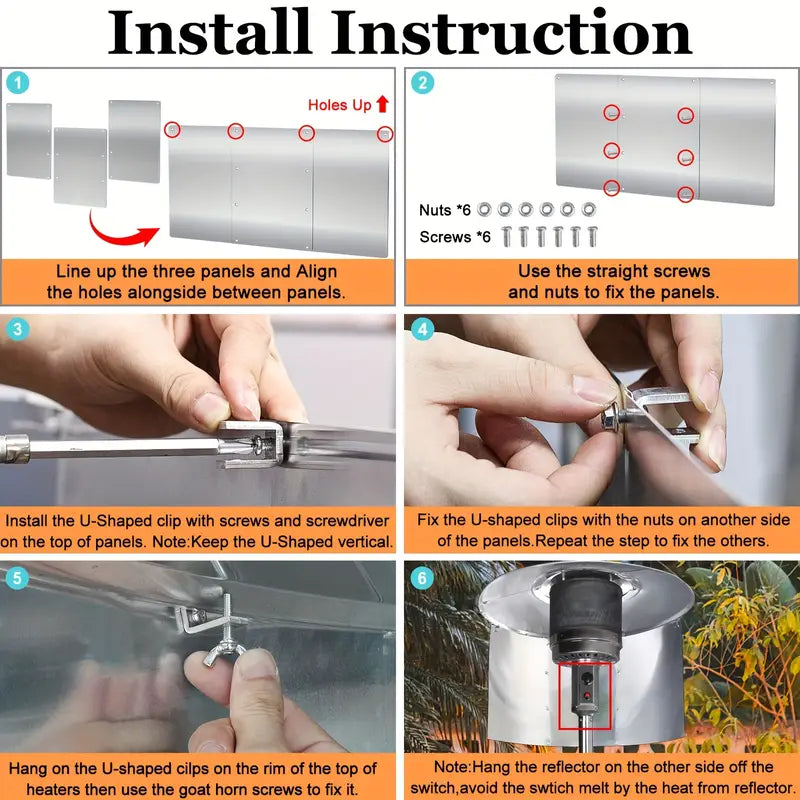 Install Instruction

1

Holes Up

Line up the three panels and Align the holes alongside between panels.

2

Nuts *6

Screws *6

Use the straight screws and nuts to fix the panels.

3

Install the U-Shaped clip with screws and screwdriver on the top of panels. Note:Keep the U-Shaped vertical.

4

Fix the U-shaped clips with the nuts on another side of the panels.Repeat the step to fix the others.

5

Hang on the U-shaped cilps on the rim of the top of heaters then use the goat horn screws to fix it.

6

Note:Hang the reflector on the other side off the switch,avoid the swtich melt by the heat from reflector.