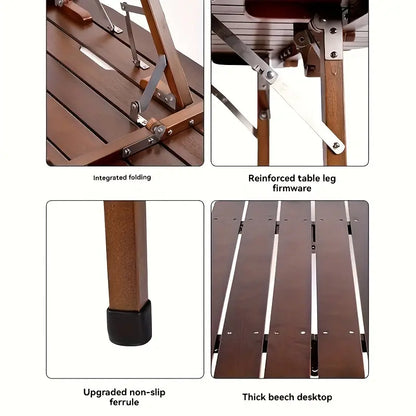 Integrated folding

Reinforced table leg firmware

Upgraded non-slip ferrule

Thick beech desktop