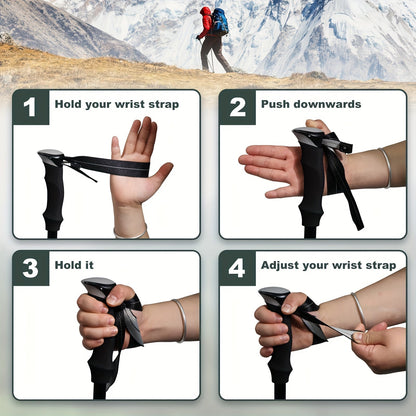 1 Hold your wrist strap

2 Push downwards

3 Hold it

4 Adjust your wrist strap