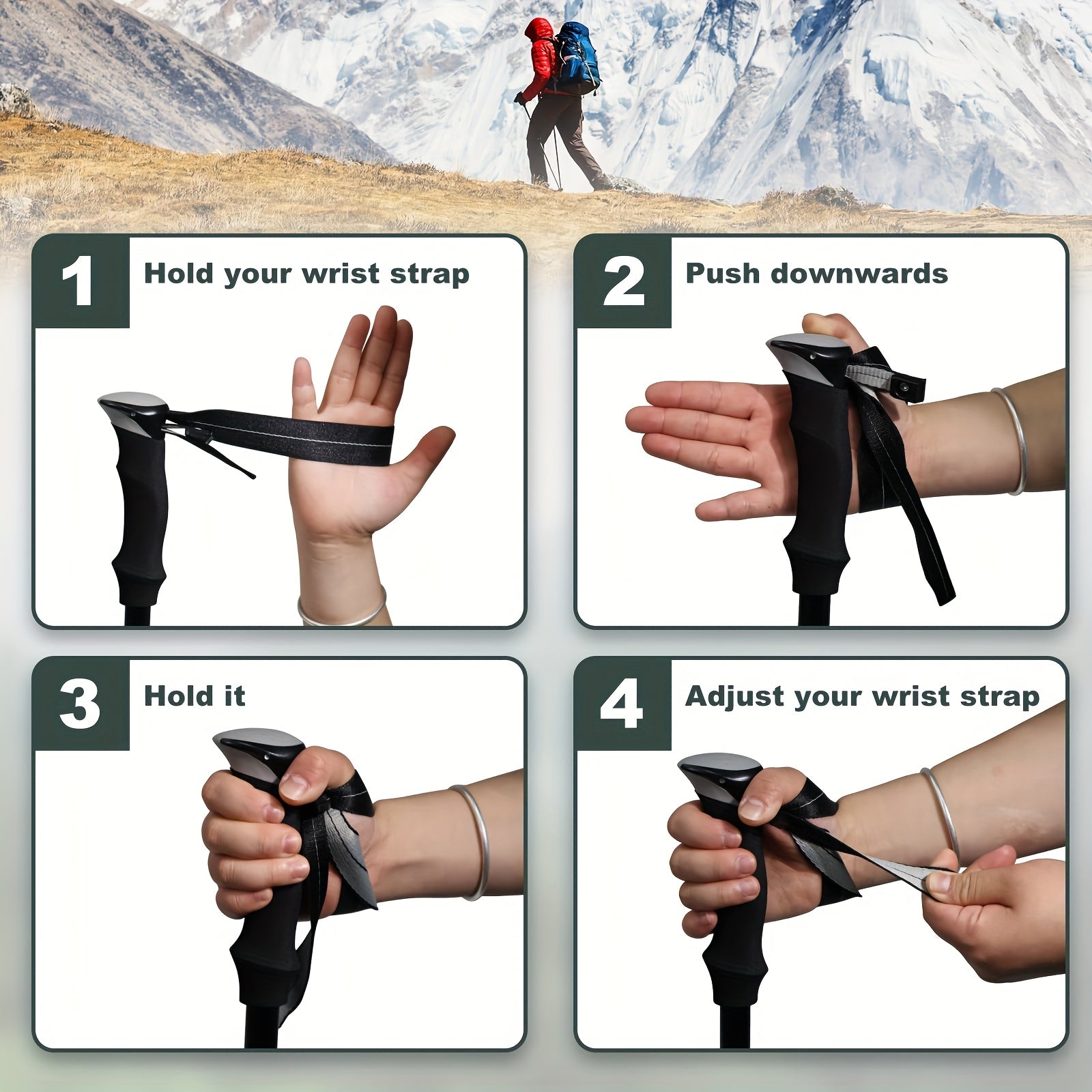 1 Hold your wrist strap

2 Push downwards

3 Hold it

4 Adjust your wrist strap