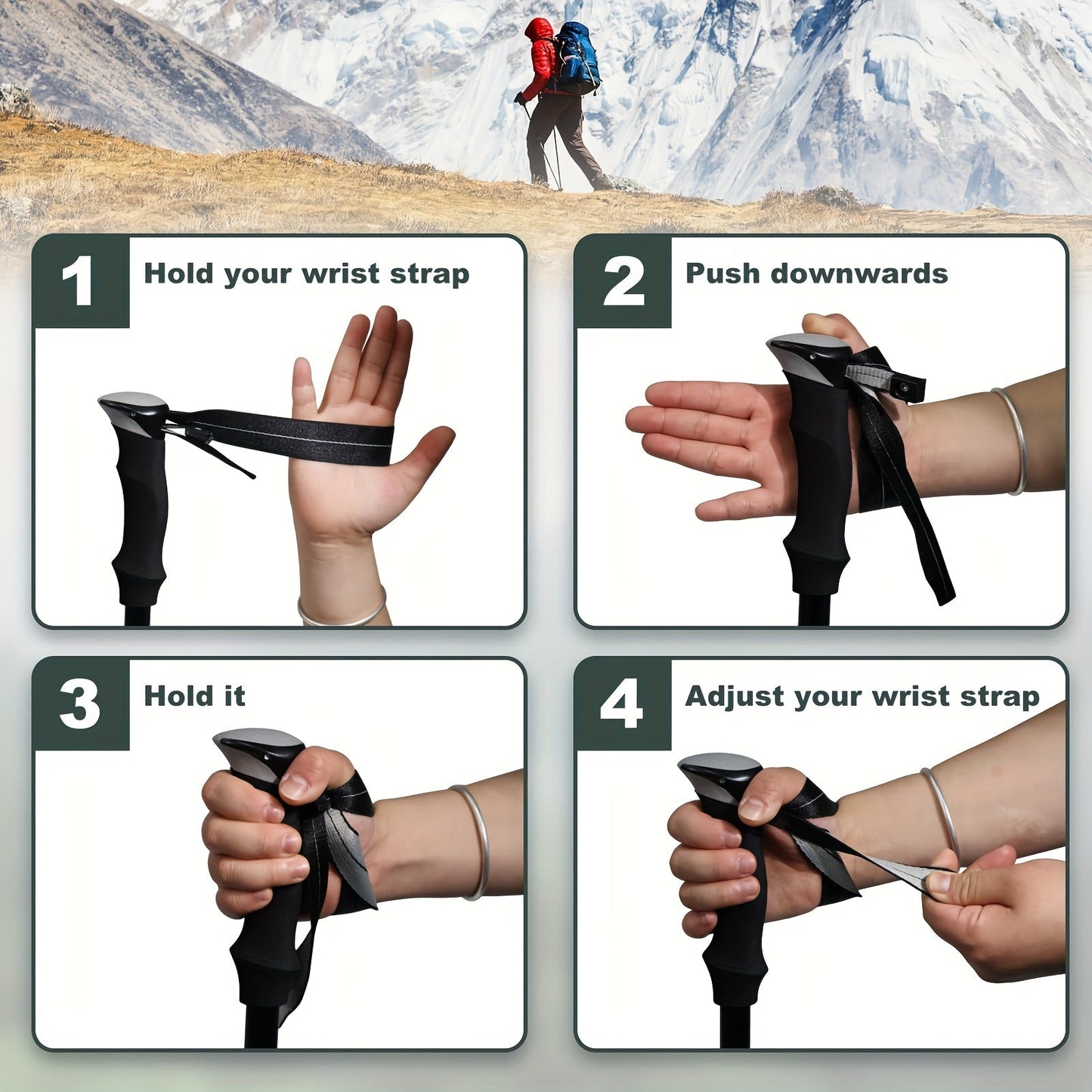 1 Hold your wrist strap

2 Push downwards

3 Hold it

4 Adjust your wrist strap