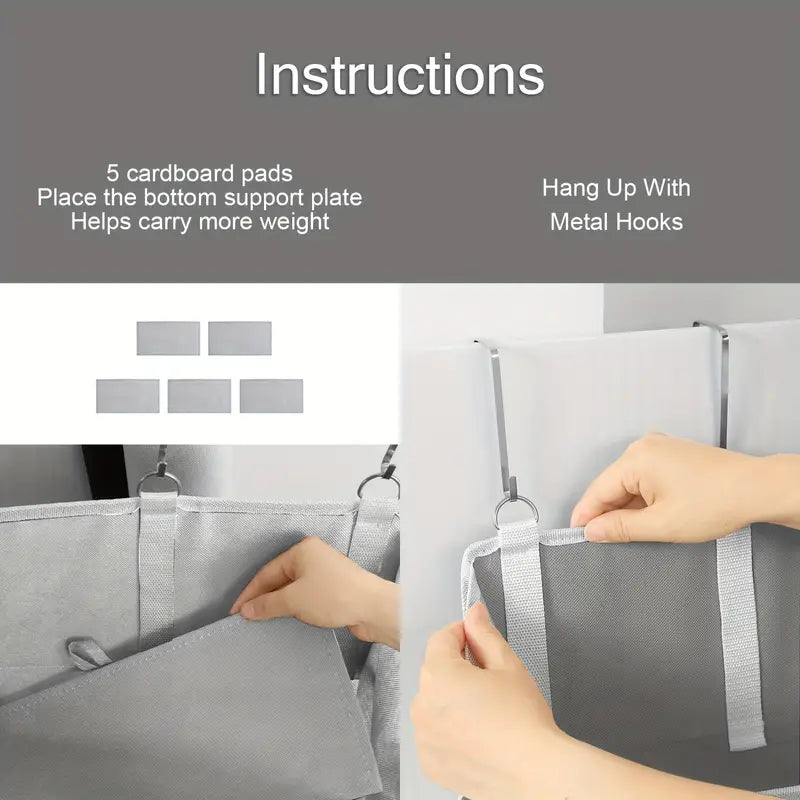 Instructions

5 cardboard pads
Place the bottom support plate
Helps carry more weight

Hang Up With
Metal Hooks