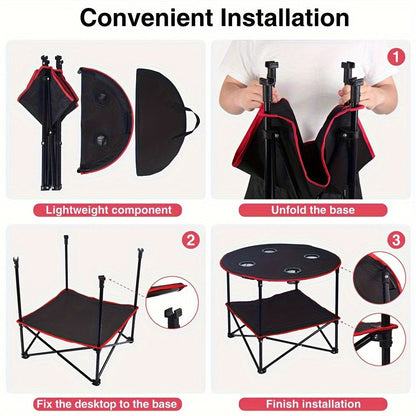 Convenient Installation

Lightweight component

1

Unfold the base

2

Fix the desktop to the base

3

Finish installation