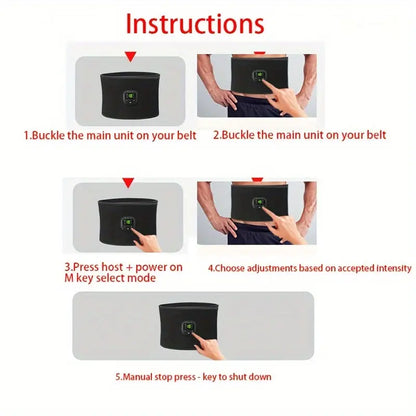 Instructions

1.Buckle the main unit on your belt

2.Buckle the main unit on your belt

3.Press host + power on
M key select mode

4.Choose adjustments based on accepted intensity

5.Manual stop press - key to shut down