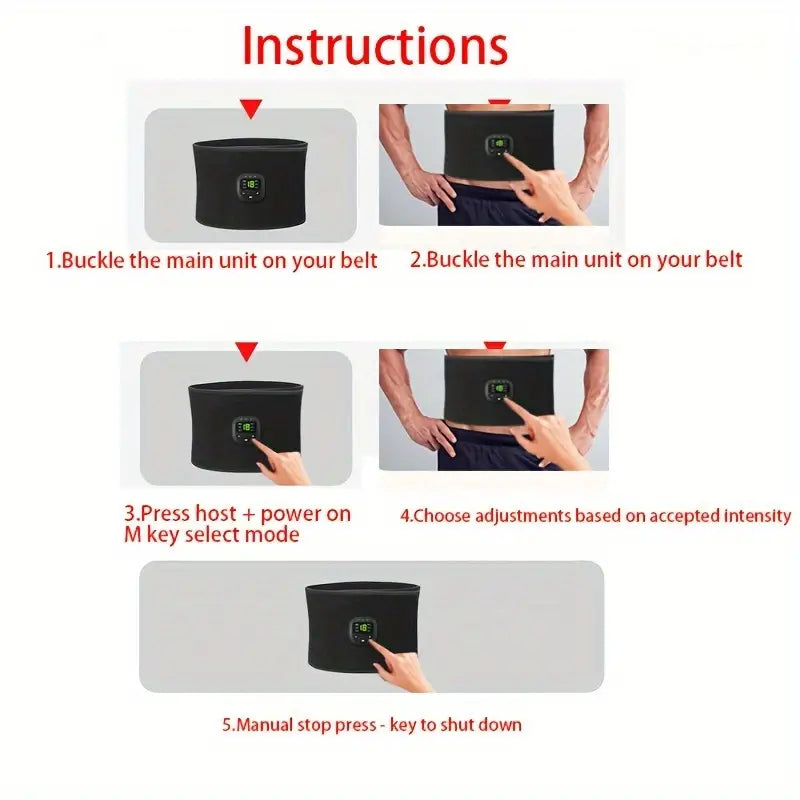 Instructions

1.Buckle the main unit on your belt

2.Buckle the main unit on your belt

3.Press host + power on M key select mode

4.Choose adjustments based on accepted intensity

5.Manual stop press - key to shut down