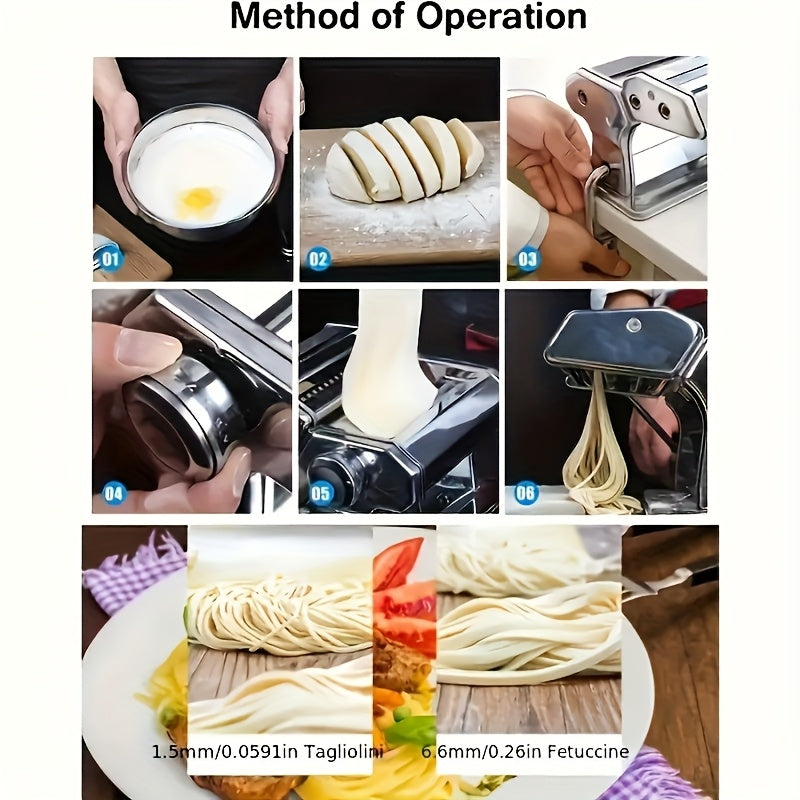 Method of Operation

01

02

03

04

05

06

1.5mm/0.0591in Tagliolini

6.6mm/0.26in Fetuccine