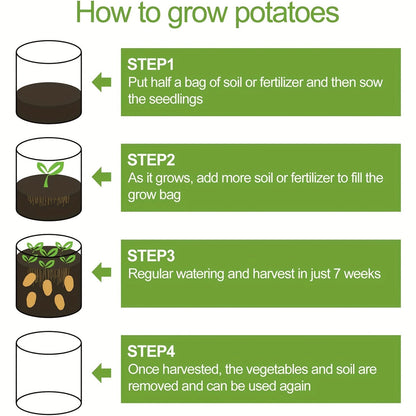 How to grow potatoes

STEP1
Put half a bag of soil or fertilizer and then sow the seedlings

STEP2
As it grows, add more soil or fertilizer to fill the grow bag

STEP3
Regular watering and harvest in just 7 weeks

STEP4
Once harvested, the vegetables and soil are removed and can be used again