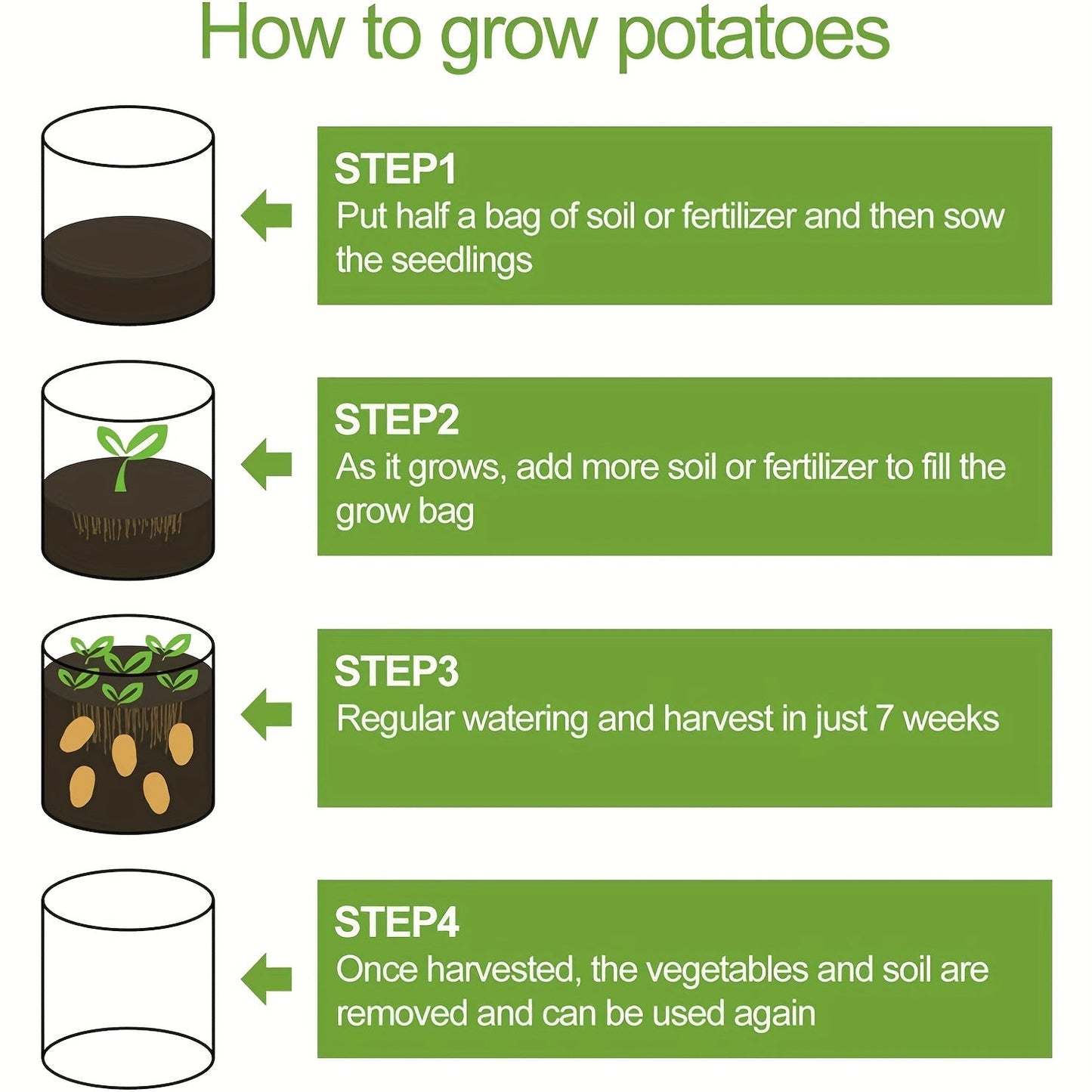 How to grow potatoes

STEP1
Put half a bag of soil or fertilizer and then sow the seedlings

STEP2
As it grows, add more soil or fertilizer to fill the grow bag

STEP3
Regular watering and harvest in just 7 weeks

STEP4
Once harvested, the vegetables and soil are removed and can be used again