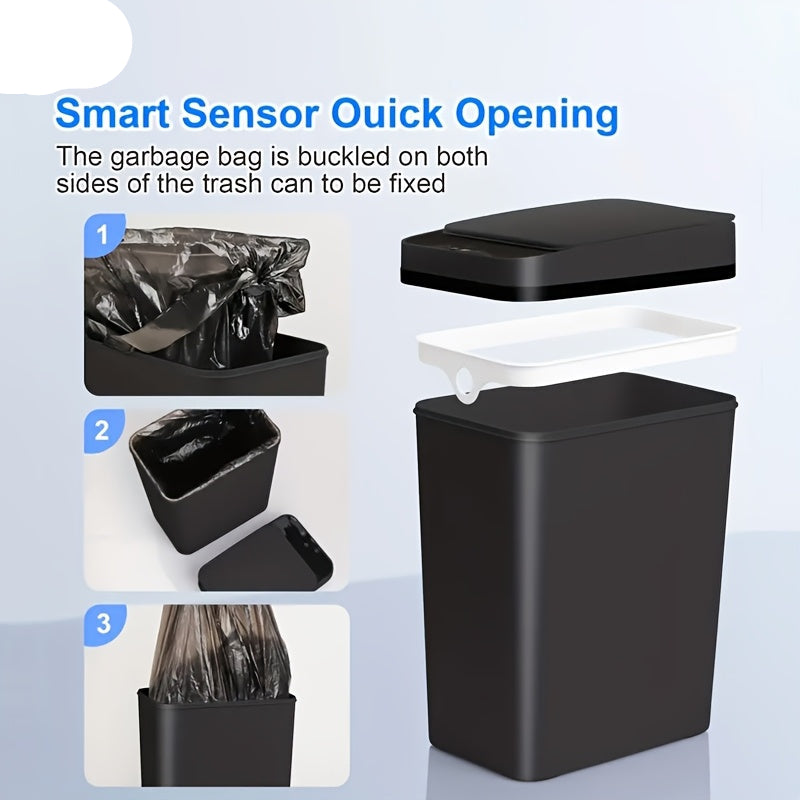 Smart Sensor Ouick Opening

The garbage bag is buckled on both sides of the trash can to be fixed

1

2

3