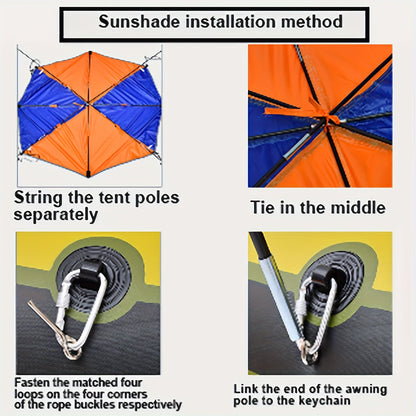 Sunshade installation method

String the tent poles separately

Tie in the middle

Fasten the matched four loops on the four corners of the rope buckles respectively

Link the end of the awning pole to the keychain