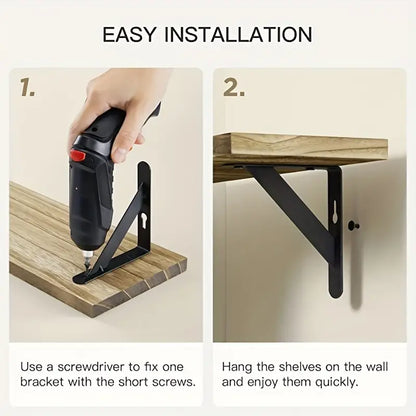 EASY INSTALLATION

1.

Use a screwdriver to fix one bracket with the short screws.

2.

Hang the shelves on the wall and enjoy them quickly.