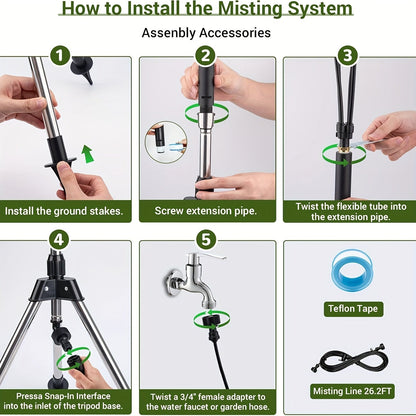 How to Install the Misting System

Assenbly Accessories

1

Install the ground stakes.

2

Screw extension pipe.

3

Twist the flexible tube into the extension pipe.

4

Pressa Snap-In Interface into the inlet of the tripod base.

5

Twist a 3/4" female adapter to the water faucet or garden hose.

Teflon Tape

Misting Line 26.2FT