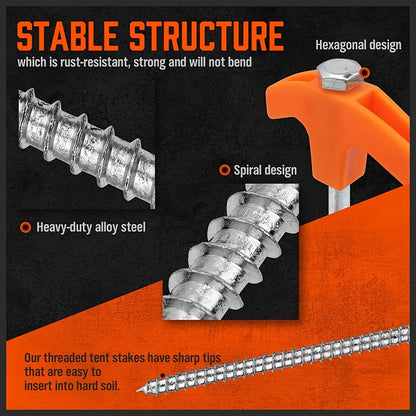 STABLE STRUCTURE
which is rust-resistant, strong and will not bend

Hexagonal design

Spiral design

Heavy-duty alloy steel

Our threaded tent stakes have sharp tips that are easy to insert into hard soil.