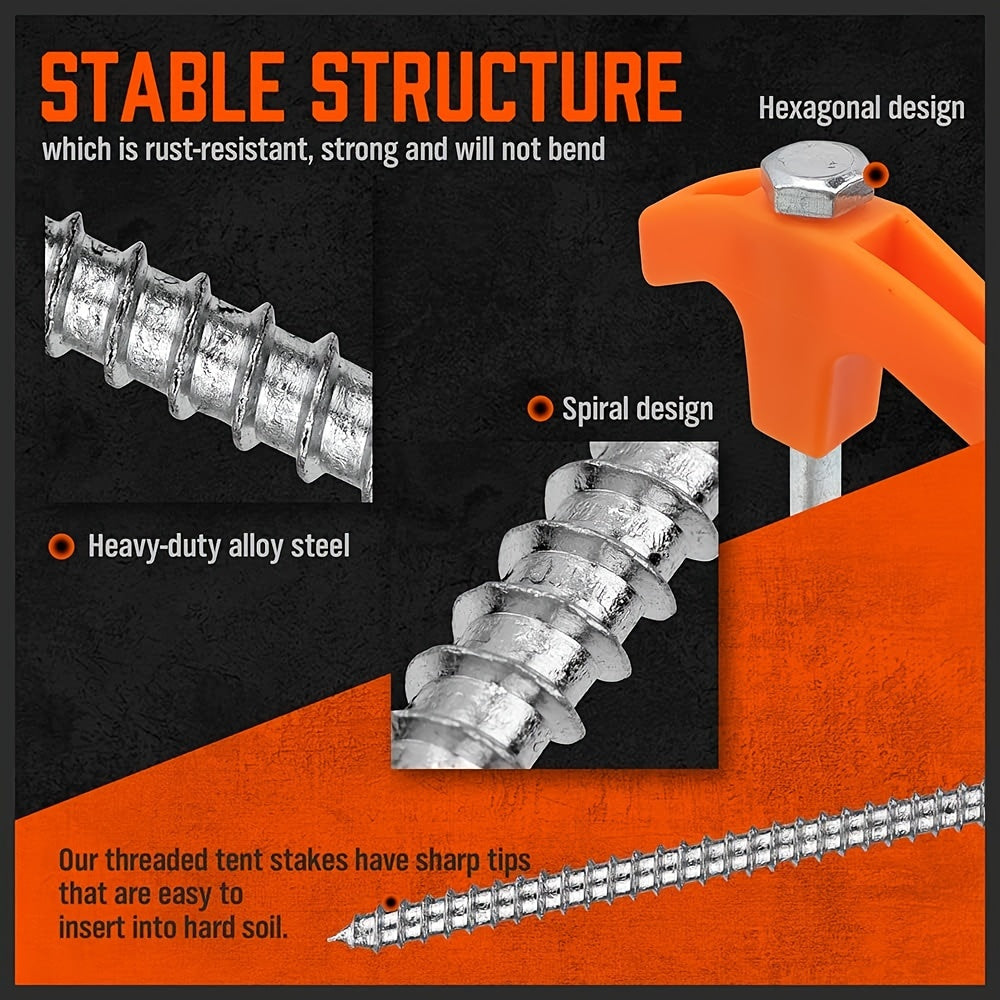 STABLE STRUCTURE
which is rust-resistant, strong and will not bend

Hexagonal design

Spiral design

Heavy-duty alloy steel

Our threaded tent stakes have sharp tips that are easy to insert into hard soil.