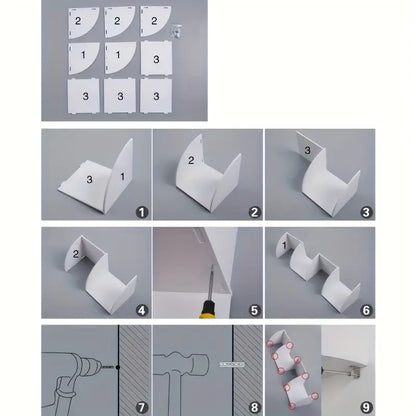 2 2 2
1 1 3
3 3 3

3 1
1
2
2
3
3
2
4
5
1
6
7
8
9