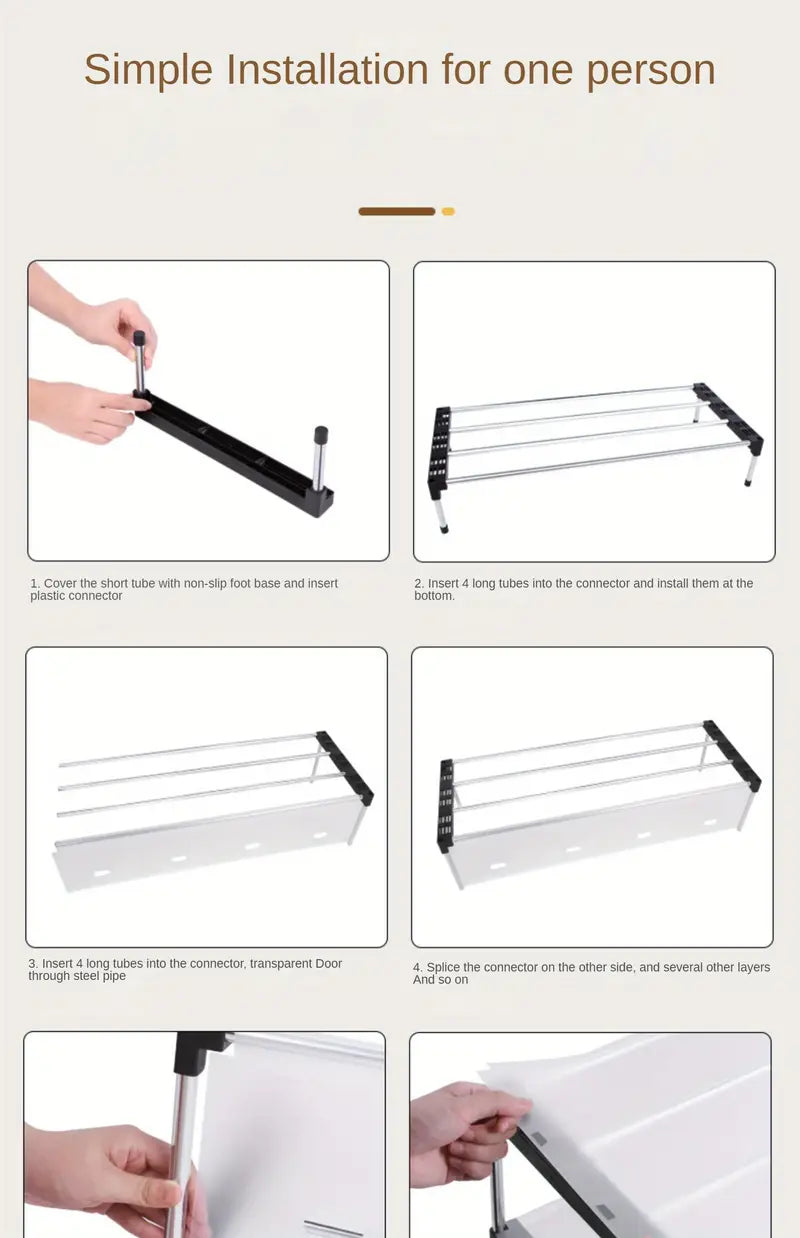 Simple Installation for one person

1. Cover the short tube with non-slip foot base and insert plastic connector

2. Insert 4 long tubes into the connector and install them at the bottom.

3. Insert 4 long tubes into the connector, transparent Door through steel pipe

4. Splice the connector on the other side, and several other layers And so on