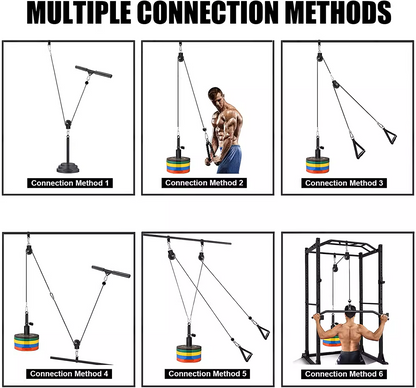 MULTIPLE CONNECTION METHODS

Connection Method 1

Connection Method 2

Connection Method 3

Connection Method 4

Connection Method 5

Connection Method 6