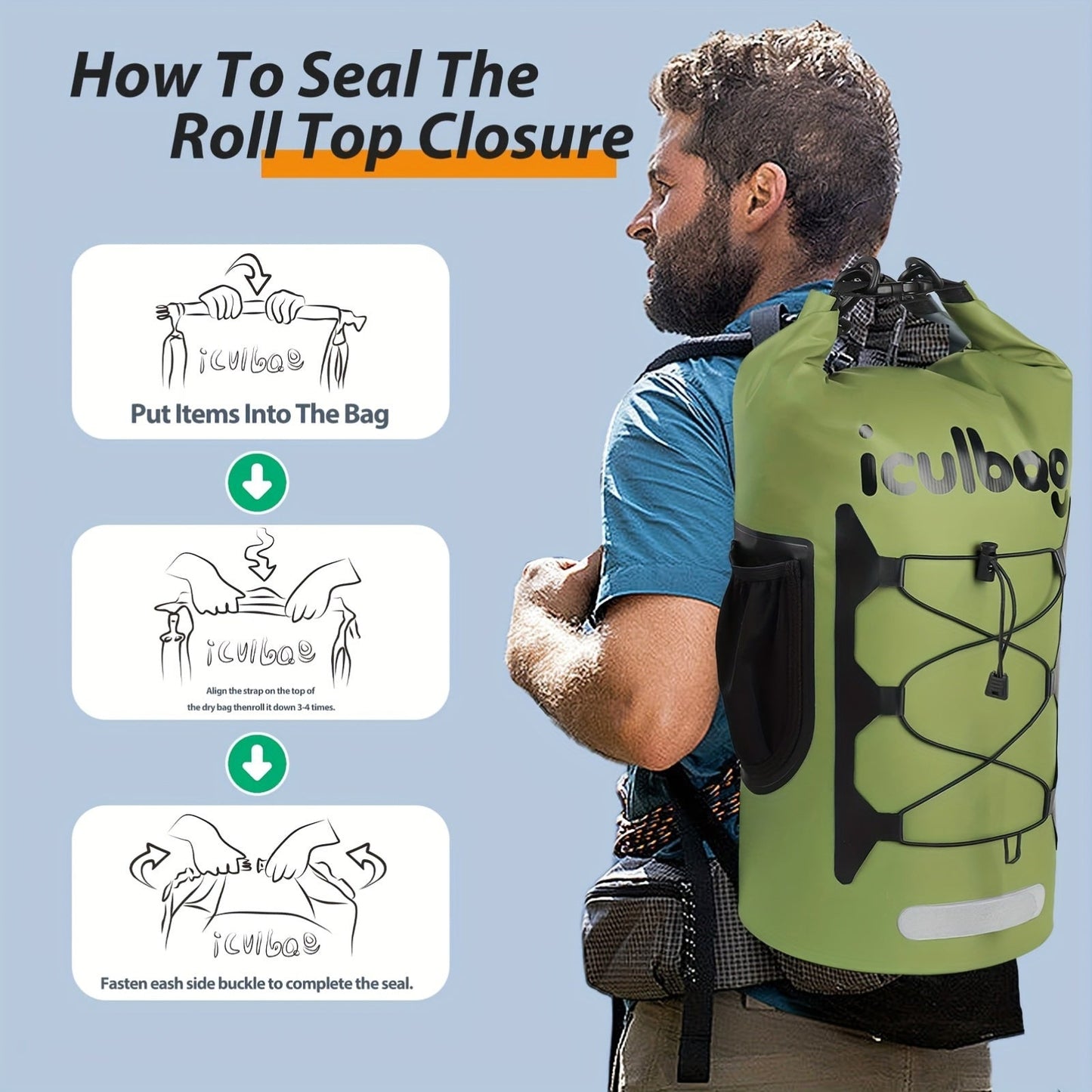 How To Seal The Roll Top Closure

iculbag

Put Items Into The Bag

iculbag

Align the strap on the top of the dry bag thenroll it down 3-4 times.

iculbag

Fasten eash side buckle to complete the seal.

iculbag