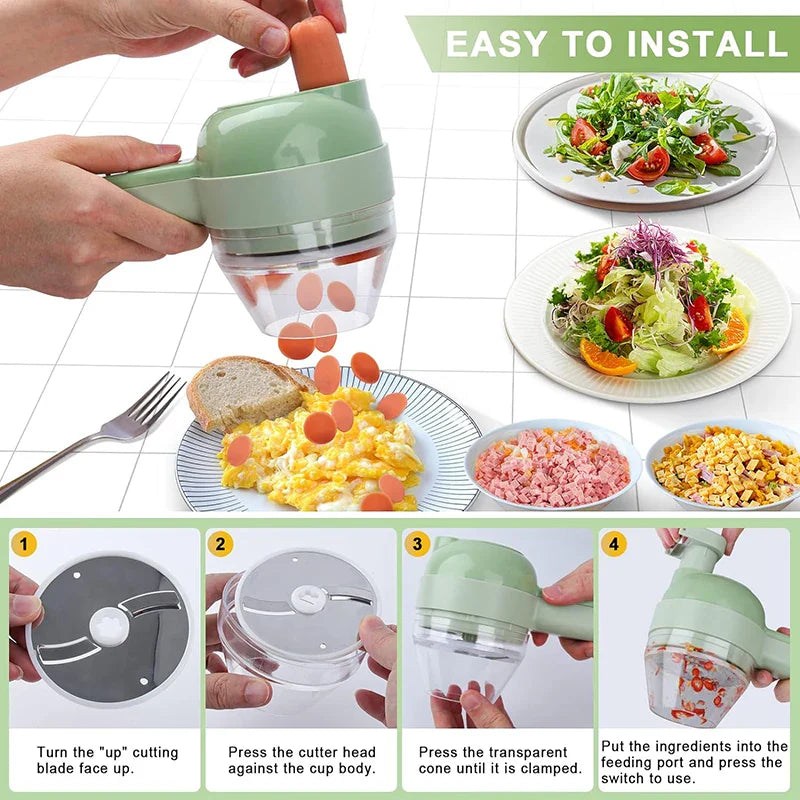 EASY TO INSTALL

1

Turn the "up" cutting blade face up.

2

Press the cutter head against the cup body.

3

Press the transparent cone until it is clamped.

4

Put the ingredients into the feeding port and press the switch to use.