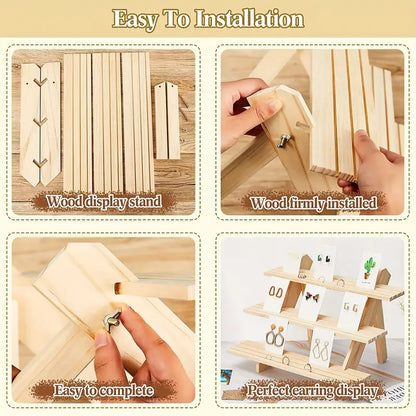 Easy To Installation

Wood display stand

Wood firmly installed

Easy to complete

Perfect earring display