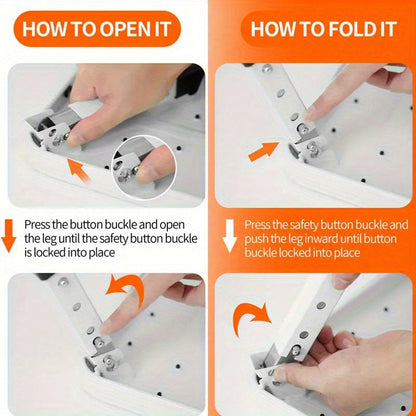 HOW TO OPEN IT

Press the button buckle and open the leg until the safety button buckle is locked into place

HOW TO FOLD IT

Press the safety button buckle and push the leg inward until button buckle locked into place