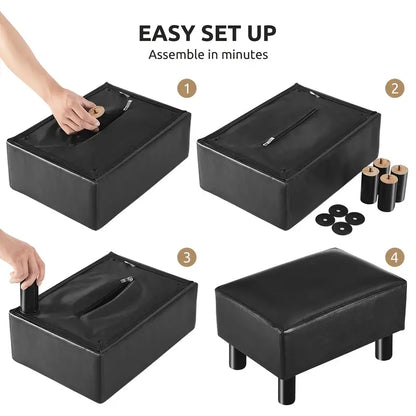 EASY SET UP

Assemble in minutes

1

2

3

4