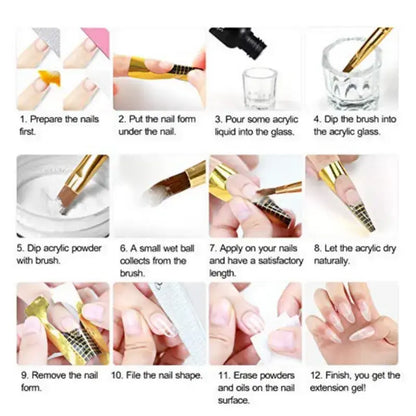 1. Prepare the nails first.

2. Put the nail form under the nail.

3. Pour some acrylic liquid into the glass.

4. Dip the brush into the acrylic glass.

5. Dip acrylic powder with brush.

6. A small wet ball collects from the brush.

7. Apply on your nails and have a satisfactory length.

8. Let the acrylic dry naturally.

9. Remove the nail form.

10. File the nail shape.

11. Erase powders and oils on the nail surface.

12. Finish, you get the extension gel!