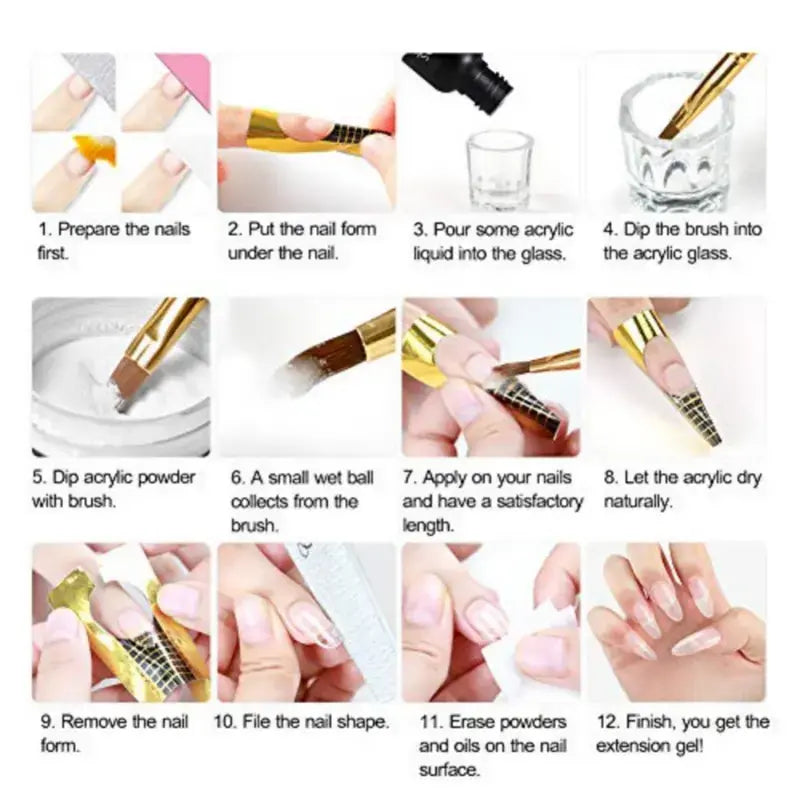 1. Prepare the nails first.

2. Put the nail form under the nail.

3. Pour some acrylic liquid into the glass.

4. Dip the brush into the acrylic glass.

5. Dip acrylic powder with brush.

6. A small wet ball collects from the brush.

7. Apply on your nails and have a satisfactory length.

8. Let the acrylic dry naturally.

9. Remove the nail form.

10. File the nail shape.

11. Erase powders and oils on the nail surface.

12. Finish, you get the extension gel!