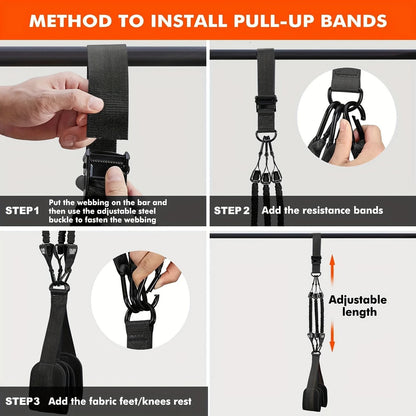 METHOD TO INSTALL PULL-UP BANDS

STEP1 Put the webbing on the bar and then use the adjustable steel buckle to fasten the webbing

STEP 2 Add the resistance bands

STEP3 Add the fabric feet/knees rest

Adjustable length