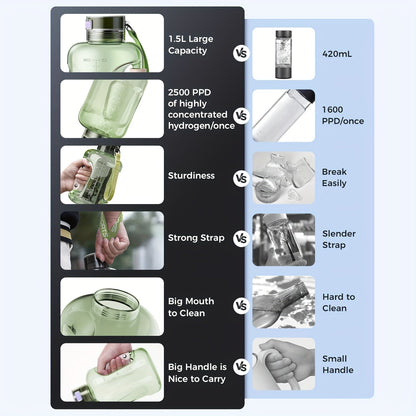 1.5L Large Capacity
VS
420mL

2500 PPD of highly concentrated hydrogen/once
VS
1600 PPD/once

Sturdiness
VS
Break Easily

Strong Strap
VS
Slender Strap

Big Mouth to Clean
VS
Hard to Clean

Big Handle is Nice to Carry
VS
Small Handle