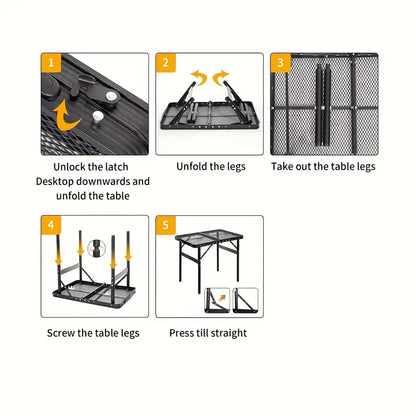 1

Unlock the latch
Desktop downwards and unfold the table

2

Unfold the legs

3

Take out the table legs

4

Screw the table legs

5

Press till straight