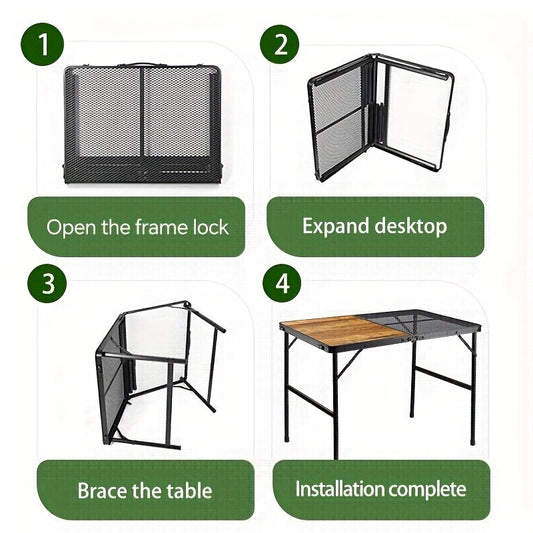 1

Open the frame lock

2

Expand desktop

3

Brace the table

4

Installation complete