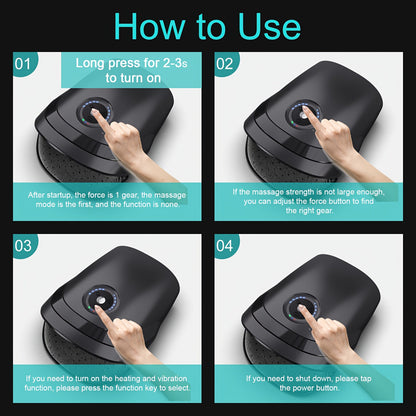 How to Use

01

Long press for 2-3s to turn on

After startup, the force is 1 gear, the massage mode is the first, and the function is none.

02

If the massage strength is not large enough, you can adjust the force button to find the right gear.

03

If you need to turn on the heating and vibration function, please press the function key to select.

04

If you need to shut down, please tap the power button.