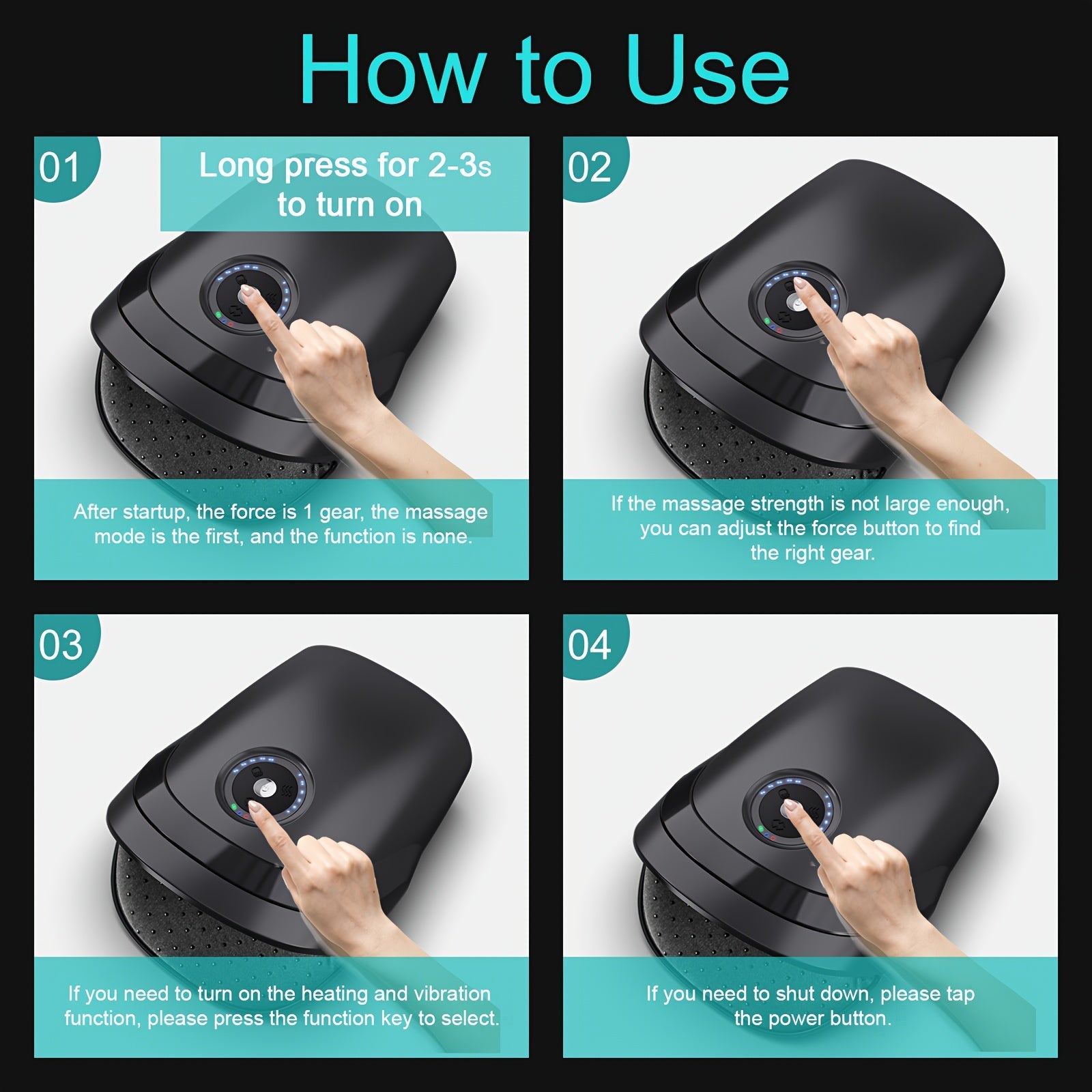 How to Use

01

Long press for 2-3s to turn on

After startup, the force is 1 gear, the massage mode is the first, and the function is none.

02

If the massage strength is not large enough, you can adjust the force button to find the right gear.

03

If you need to turn on the heating and vibration function, please press the function key to select.

04

If you need to shut down, please tap the power button.