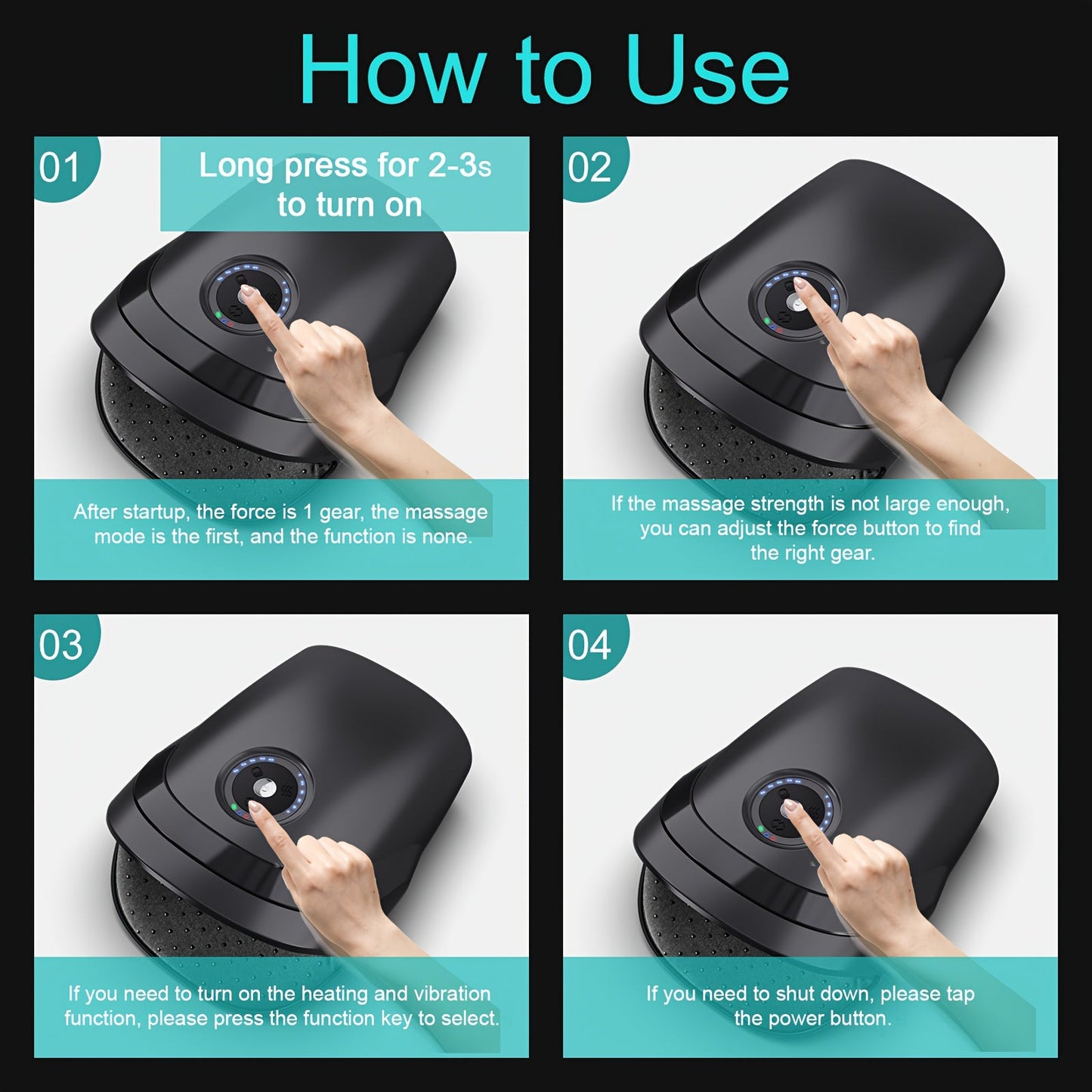 How to Use

01

Long press for 2-3s to turn on

After startup, the force is 1 gear, the massage mode is the first, and the function is none.

02

If the massage strength is not large enough, you can adjust the force button to find the right gear.

03

If you need to turn on the heating and vibration function, please press the function key to select.

04

If you need to shut down, please tap the power button.