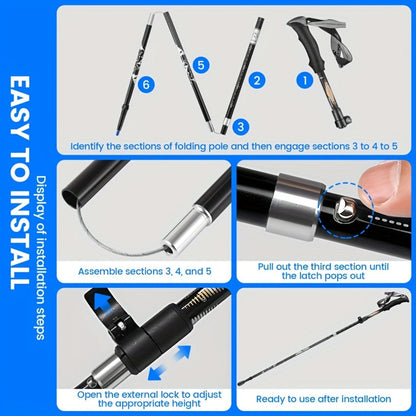 EASY TO INSTALL

Display of installation steps

6
5
2
1
3

Identify the sections of folding pole and then engage sections 3 to 4 to 5

Assemble sections 3, 4, and 5

Pull out the third section until the latch pops out

Open the external lock to adjust the appropriate height

Ready to use after installation