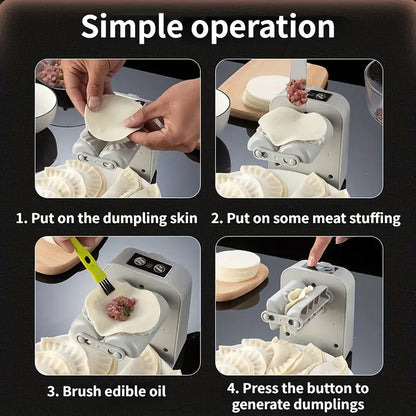 Simple operation

1. Put on the dumpling skin

2. Put on some meat stuffing

3. Brush edible oil

4. Press the button to generate dumplings