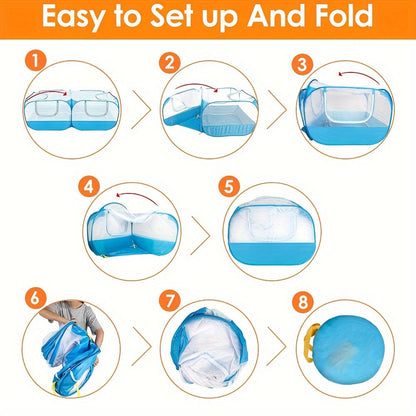 Easy to Set up And Fold

1

2

3

4

5

6

7

8