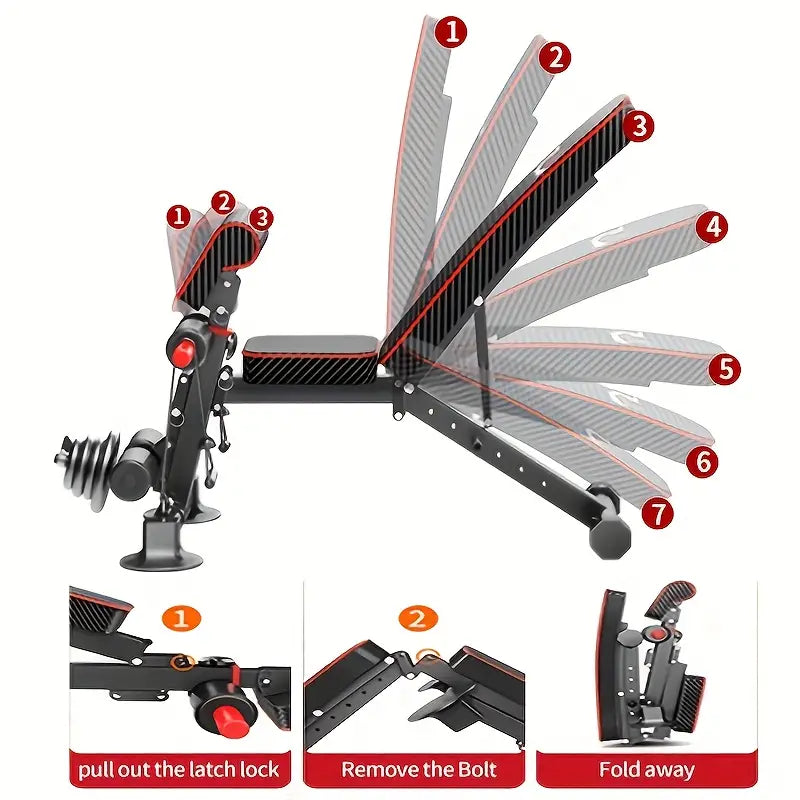 1
2
3
1
2
3
4
5
6
7

1
pull out the latch lock

2
Remove the Bolt

Fold away