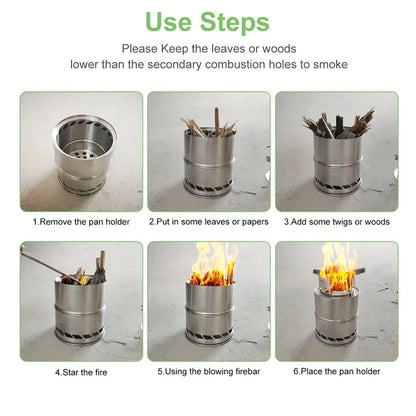 Use Steps

Please Keep the leaves or woods lower than the secondary combustion holes to smoke

1.Remove the pan holder

2.Put in some leaves or papers

3.Add some twigs or woods

4.Star the fire

5.Using the blowing firebar

6.Place the pan holder