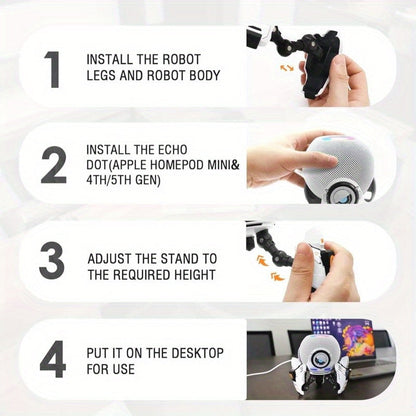 1

INSTALL THE ROBOT LEGS AND ROBOT BODY

2

INSTALL THE ECHO DOT(APPLE HOMEPOD MINI& 4TH/5TH GEN)

3

ADJUST THE STAND TO THE REQUIRED HEIGHT

4

PUT IT ON THE DESKTOP FOR USE