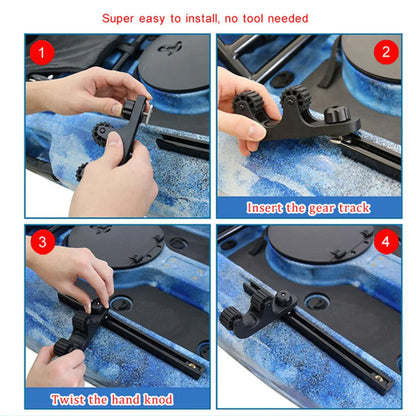 Super easy to install, no tool needed

1

2

Insert the gear track

3

Twist the hand knod

4