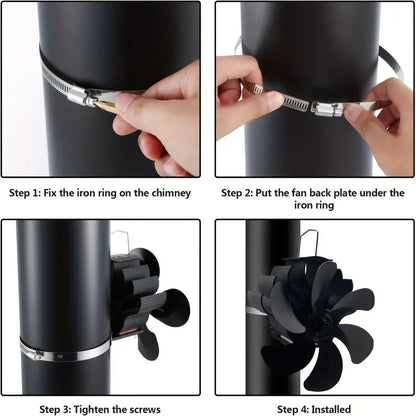 Step 1: Fix the iron ring on the chimney

Step 2: Put the fan back plate under the iron ring

Step 3: Tighten the screws

Step 4: Installed