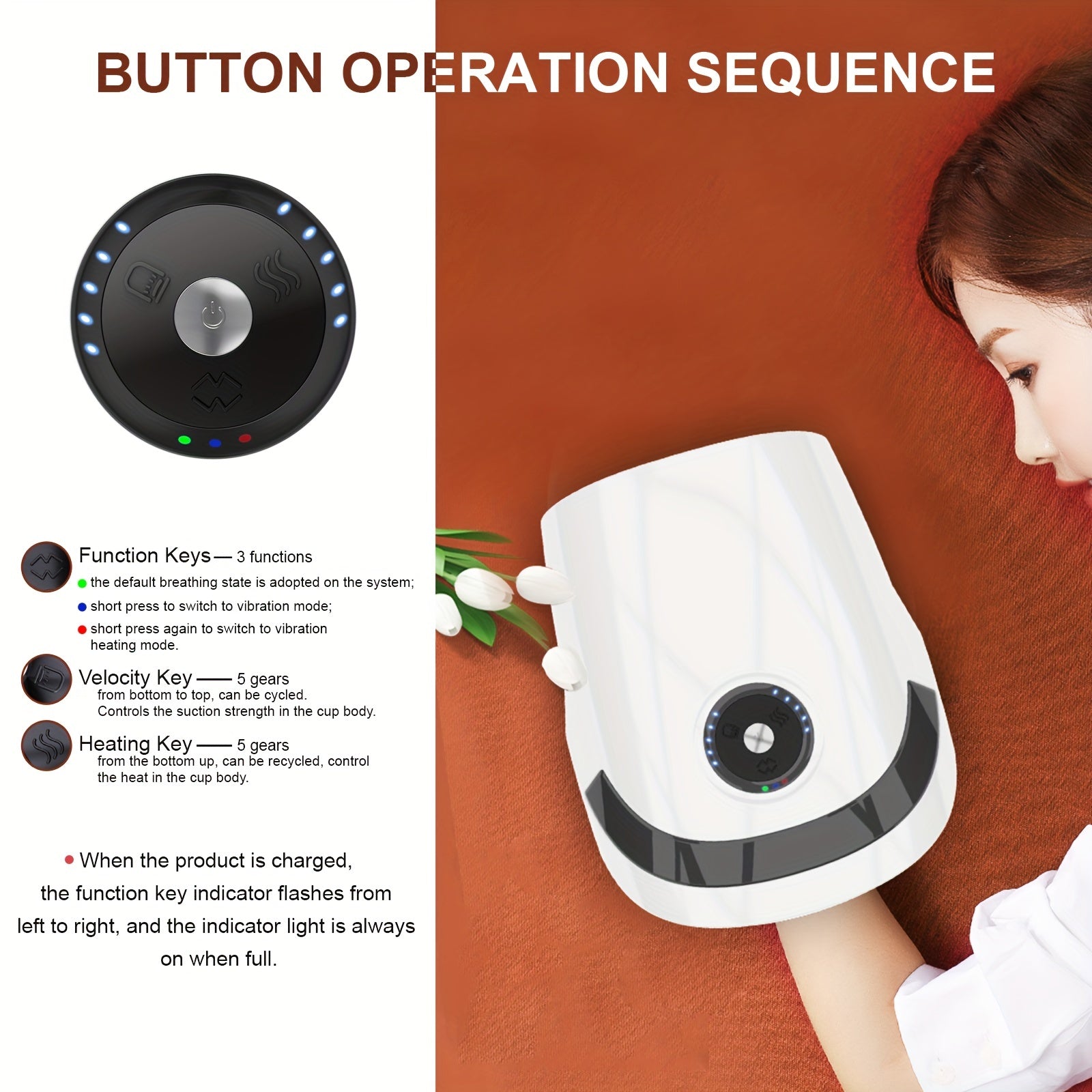 BUTTON OPERATION SEQUENCE

Function Keys — 3 functions
the default breathing state is adopted on the system;
short press to switch to vibration mode;
short press again to switch to vibration heating mode.

Velocity Key —— 5 gears
from bottom to top, can be cycled.
Controls the suction strength in the cup body.

Heating Key —— 5 gears
from the bottom up, can be recycled, control the heat in the cup body.

When the product is charged, the function key indicator flashes from left to right, and the indicator light is always on when full.