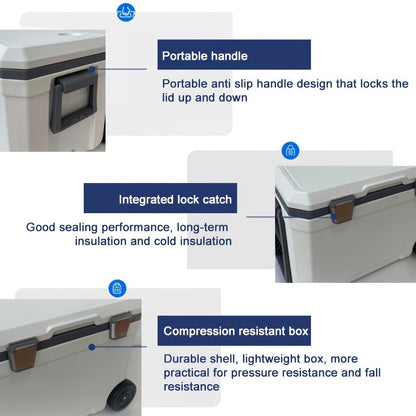 Portable handle

Portable anti slip handle design that locks the lid up and down

Integrated lock catch

Good sealing performance, long-term insulation and cold insulation

Compression resistant box

Durable shell, lightweight box, more practical for pressure resistance and fall resistance