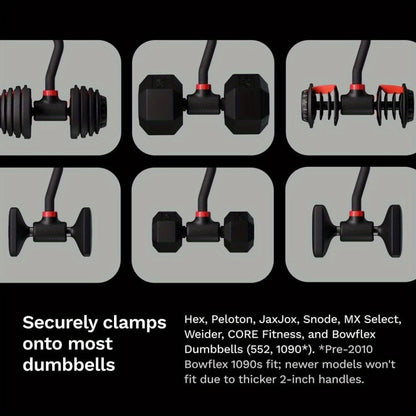 Securely clamps onto most dumbbells

Hex, Peloton, JaxJox, Snode, MX Select, Weider, CORE Fitness, and Bowflex Dumbbells (552, 1090*). *Pre-2010 Bowflex 1090s fit; newer models won't fit due to thicker 2-inch handles.